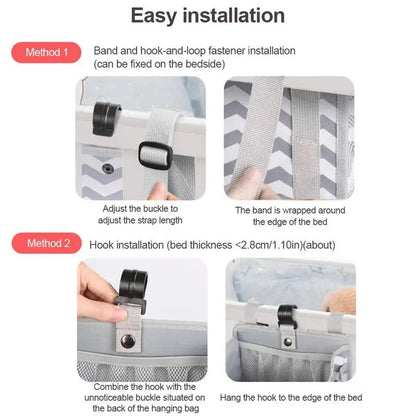 Easy installation

Method 1

Band and hook-and-loop fastener installation (can be fixed on the bedside)

Adjust the buckle to adjust the strap length

The band is wrapped around the edge of the bed

Method 2

Hook installation (bed thickness <2.8cm/1.10in)(about)

Combine the hook with the unnoticeable buckle situated on the back of the hanging bag

Hang the hook to the edge of the bed