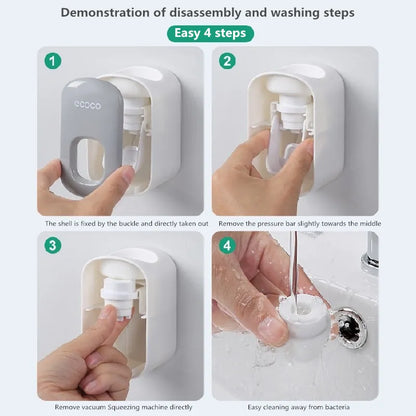 Demonstration of disassembly and washing steps

Easy 4 steps

1

ecoco

The shell is fixed by the buckle and directly taken out

2

Remove the pressure bar slightly towards the middle

3

Remove vacuum Squeezing machine directly

4

Easy cleaning away from bacteria