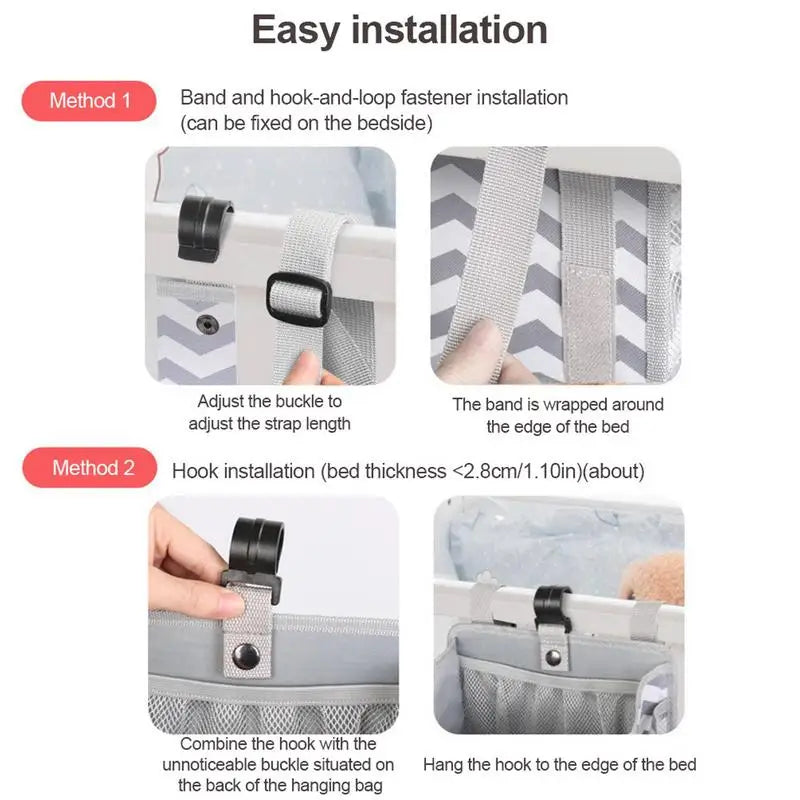 Easy installation

Method 1

Band and hook-and-loop fastener installation (can be fixed on the bedside)

Adjust the buckle to adjust the strap length

The band is wrapped around the edge of the bed

Method 2

Hook installation (bed thickness <2.8cm/1.10in)(about)

Combine the hook with the unnoticeable buckle situated on the back of the hanging bag

Hang the hook to the edge of the bed