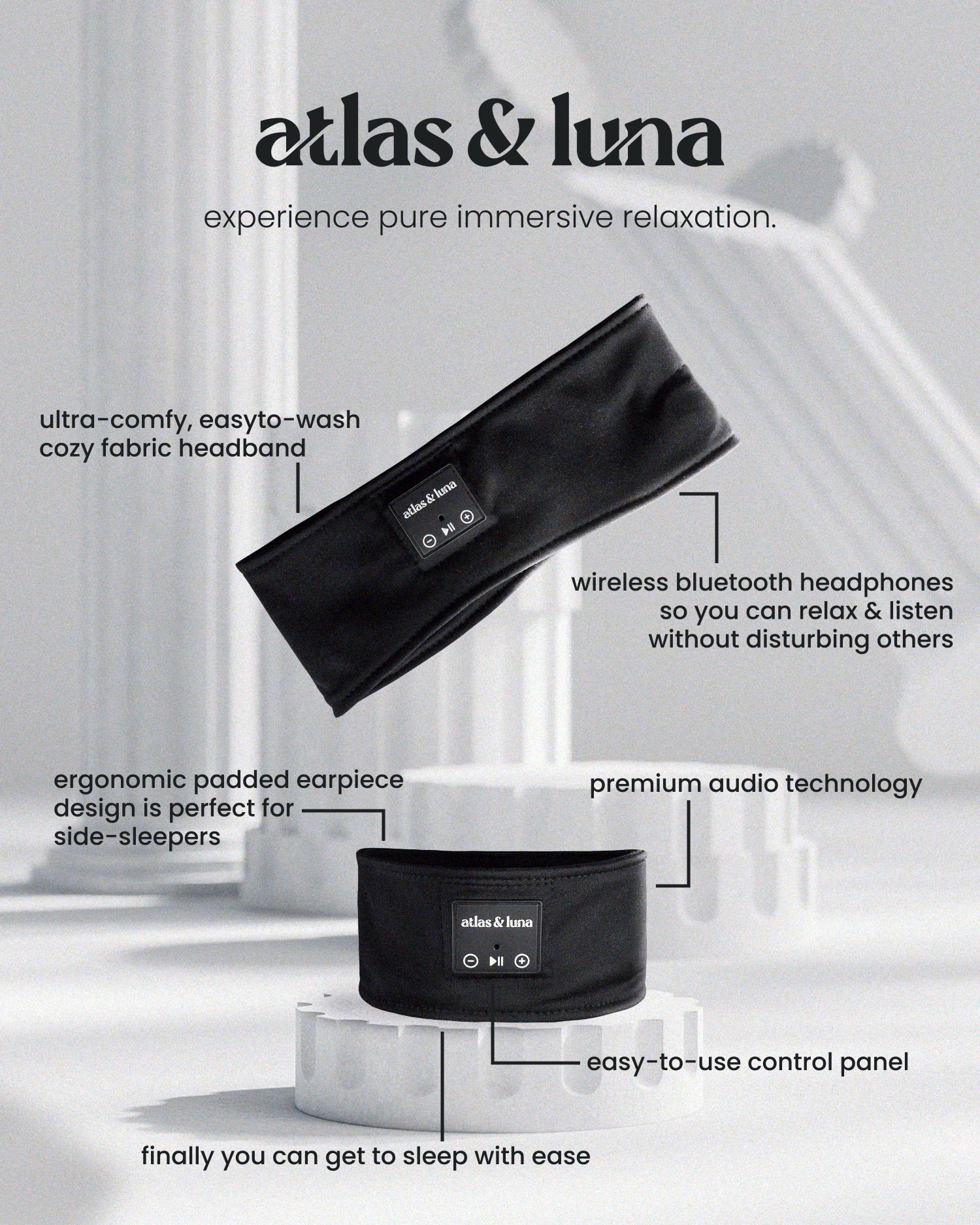 atlas & luna

experience pure immersive relaxation.

ultra-comfy, easyto-wash cozy fabric headband

atlas & luna

wireless bluetooth headphones so you can relax & listen without disturbing others

ergonomic padded earpiece design is perfect for side-sleepers

premium audio technology

atlas & luna

easy-to-use control panel

finally you can get to sleep with ease